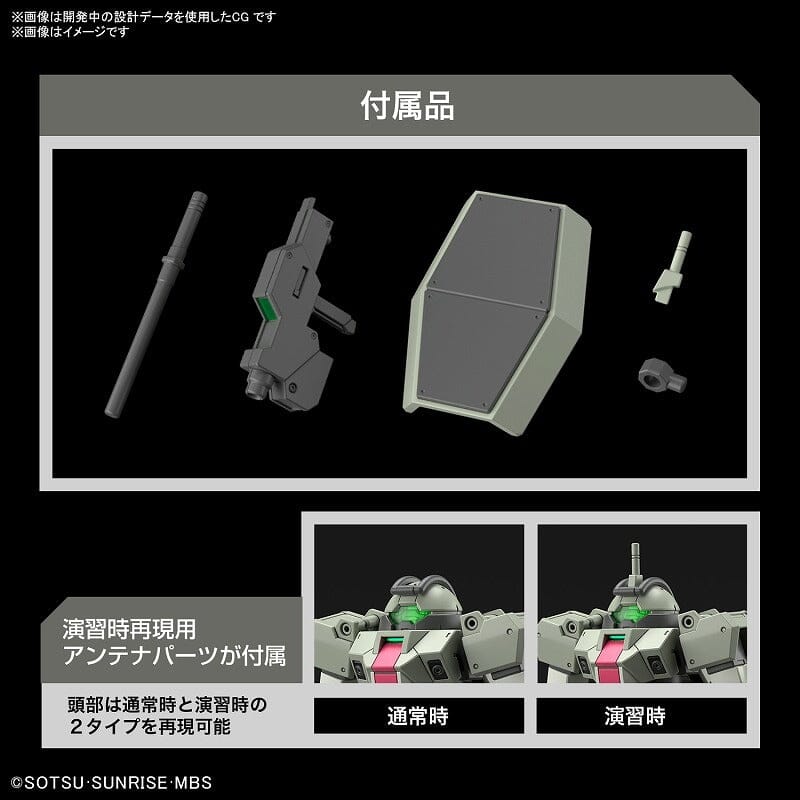 ※画像は開発中の設計データを使用したCG です
※画像はイメージです

付属品

演習時再現用
アンテナパーツが付属

頭部は通常時と演習時の
2タイプを再現可能

通常時

演習時

©SOTSU·SUNRISE·MBS